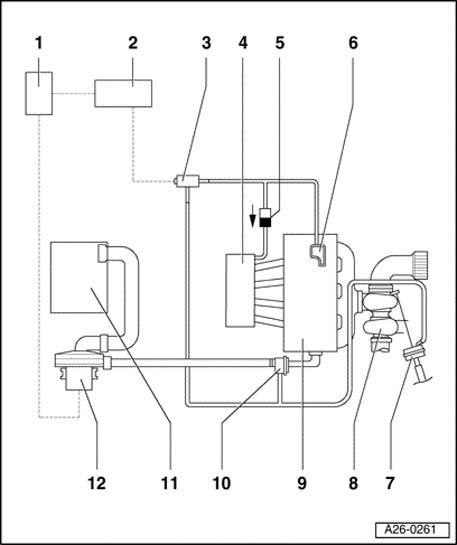 1
2
3
4
5
6
12
11
10
9
8
7
A26-0261