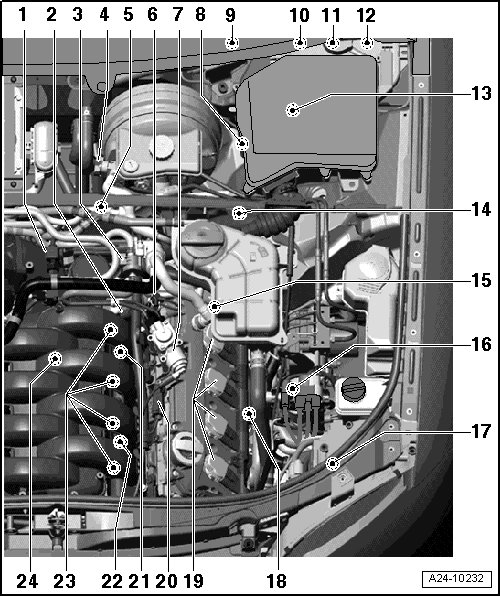 1 2 3 4 5 6 7 8 9 10 11 12

13

14

15

16

17

24 23 22 21 20 19 18

A24-10232