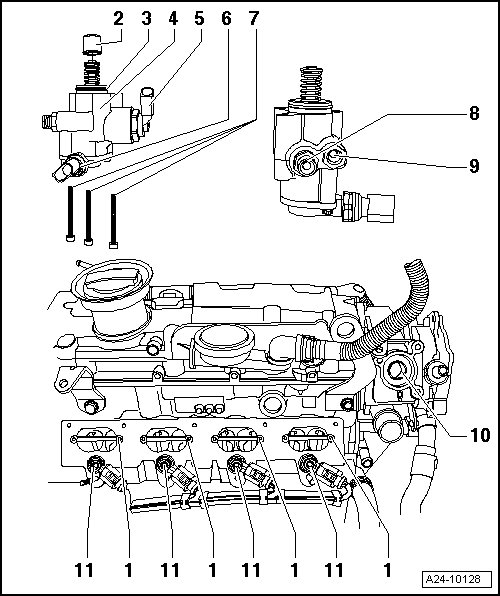 2 3 4 5 6 7

8

9

10

11 1 11 1 11 1 11 1

A24-10128