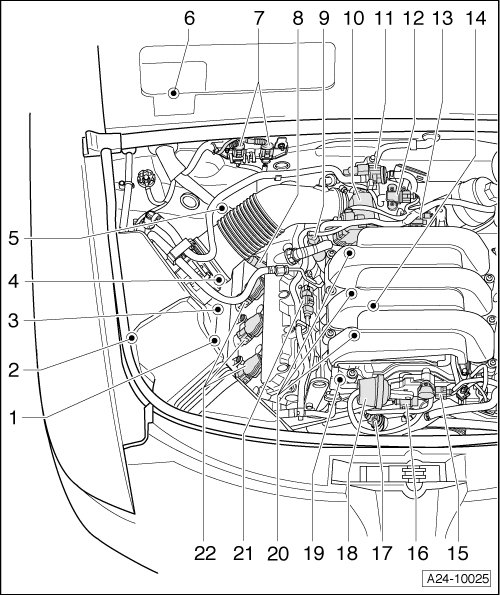 6 7 8 9 10 11 12 13 14

5
4
3
2
1

22 21 20 19 18 17 16 15

A24-10025