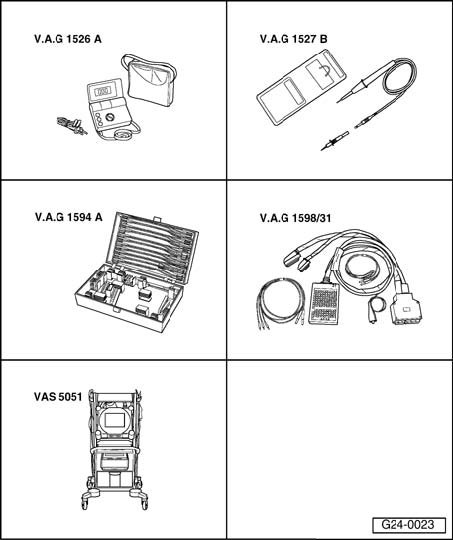 V.A.G 1526 A

V.A.G 1527 B

V.A.G 1594 A

V.A.G 1598/31

VAS 5051

G24-0023