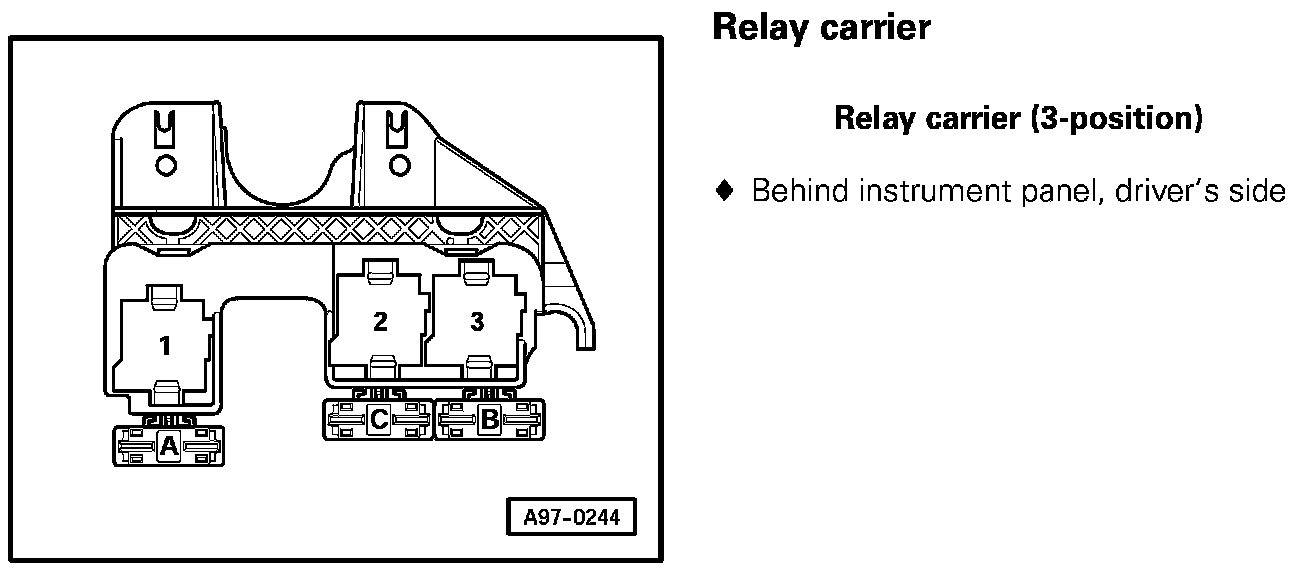 1

2

3

A

C

B

A97-0244

Relay carrier

Relay carrier (3-position)

♦ Behind instrument panel, driver's side