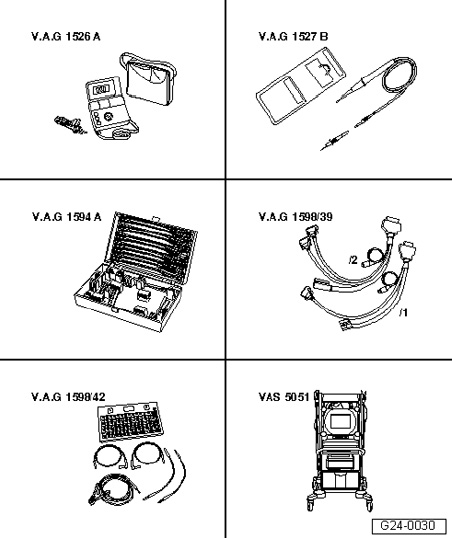 V.A.G 1526 A

V.A.G 1527 B

V.A.G 1594 A

V.A.G 1598/39

/2

/1

V.A.G 1598/42

VAS 5051

G24-0030