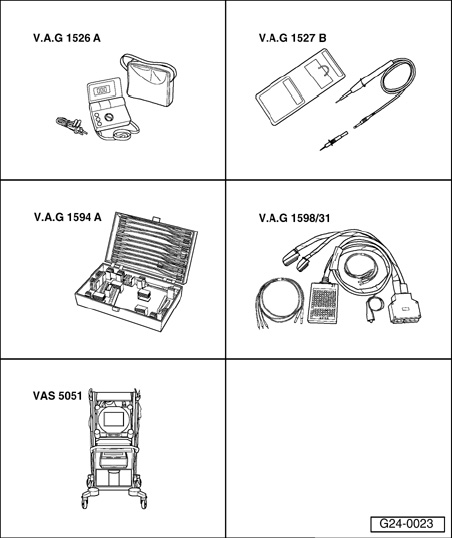 V.A.G 1526 A

V.A.G 1527 B

V.A.G 1594 A

V.A.G 1598/31

VAS 5051

G24-0023