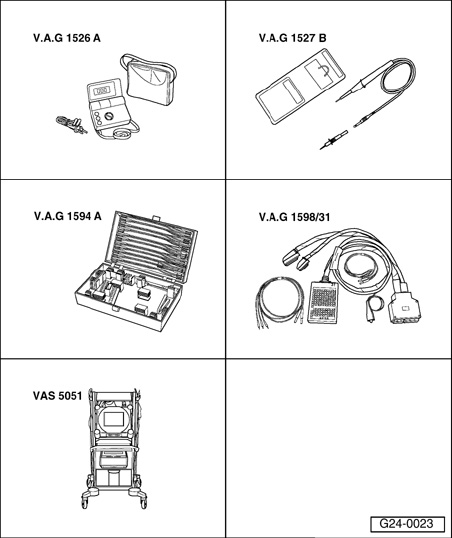 V.A.G 1526 A

V.A.G 1527 B

V.A.G 1594 A

V.A.G 1598/31

VAS 5051

G24-0023