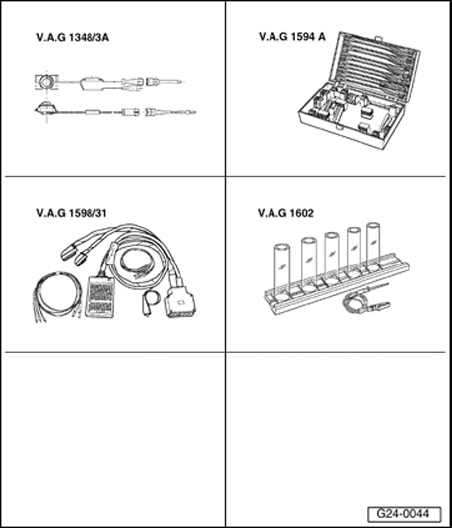 V.A.G 1348/3A

V.A.G 1594 A

V.A.G 1598/31

V.A.G 1602

G24-0044