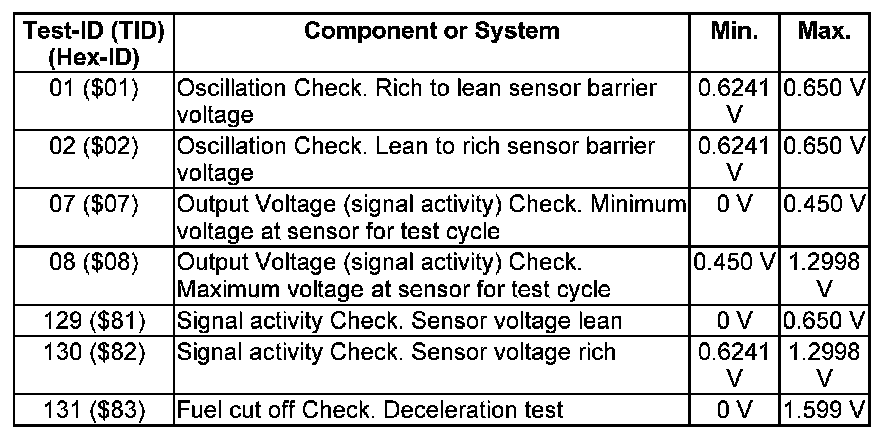 | Test-ID (TID) (Hex-ID) | Component or System | Min. | Max. |
|---|---|---|---|
| 01 (\$01) | Oscillation Check. Rich to lean sensor barrier voltage | 0.6241 V | 0.650 V |
| 02 (\$02) | Oscillation Check. Lean to rich sensor barrier voltage | 0.6241 V | 0.650 V |
| 07 (\$07) | Output Voltage (signal activity) Check. Minimum voltage at sensor for test cycle | 0 V | 0.450 V |
| 08 (\$08) | Output Voltage (signal activity) Check. Maximum voltage at sensor for test cycle | 0.450 V | 1.2998 V |
| 129 (\$81) | Signal activity Check. Sensor voltage lean | 0 V | 0.650 V |
| 130 (\$82) | Signal activity Check. Sensor voltage rich | 0.6241 V | 1.2998 V |
| 131 (\$83) | Fuel cut off Check. Deceleration test | 0 V | 1.599 V |