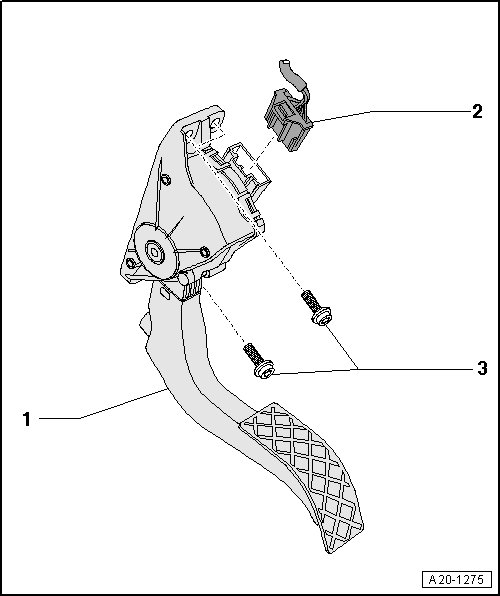 2
3
1
A20-1275