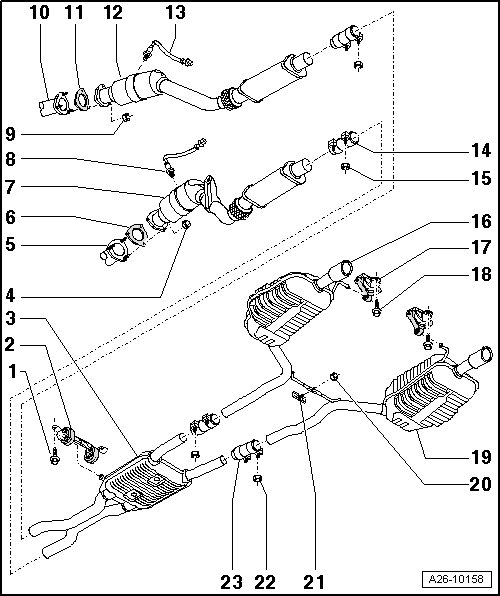 10 11 12 13
9
8
7
6
5
4
3
2
1
14
15
16
17
18
19
20
23 22 21
A26-10158