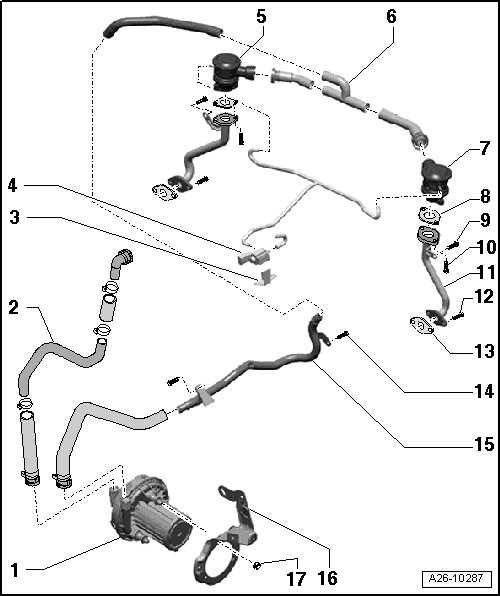 5
6
7
8
9
10
11
12
13
14
15
4
3
2
1
17
16
A26-10287