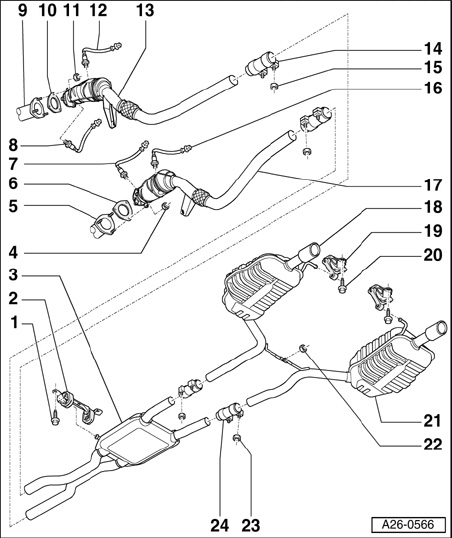 9 10 11 12 13

14
15
16

8
7
6
5

17
18
19
20

4
3
2
1

21
22

24 23

A26-0566