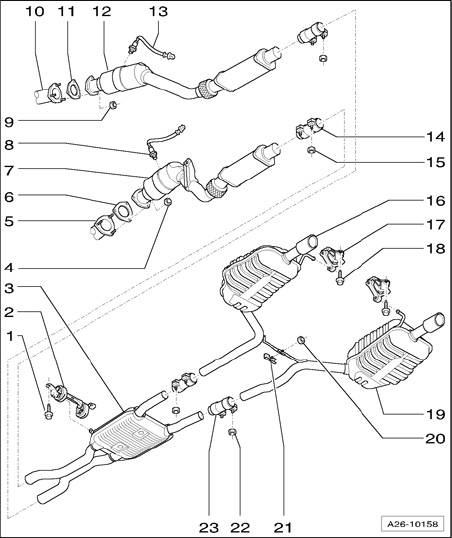 10 11 12 13

9

8

7

6

5

4

3

2

1

14

15

16

17

18

19

20

23 22 21

A26-10158