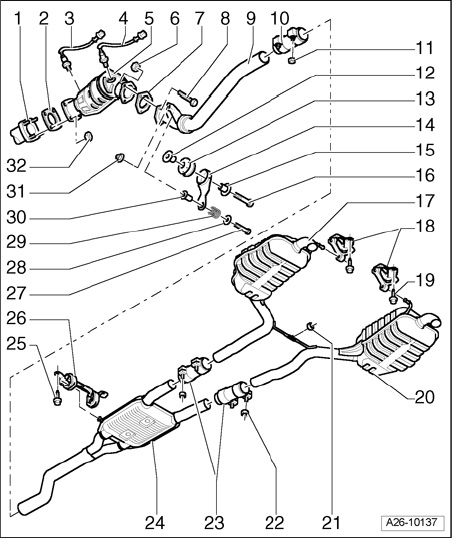 1 2 3 4 5 6 7 8 9 10
11
12
13
14
15
16
17
18
19
20
32
31
30
29
28
27
26
25
24 23 22 21
A26-10137