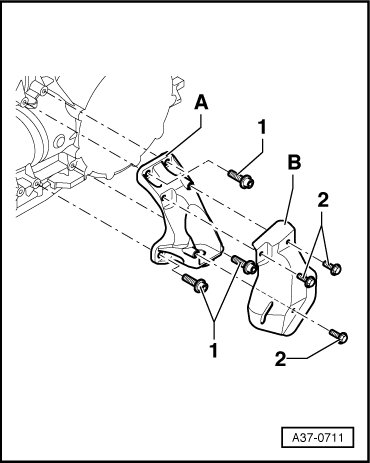 A
1
B
2
1
2
A37-0711