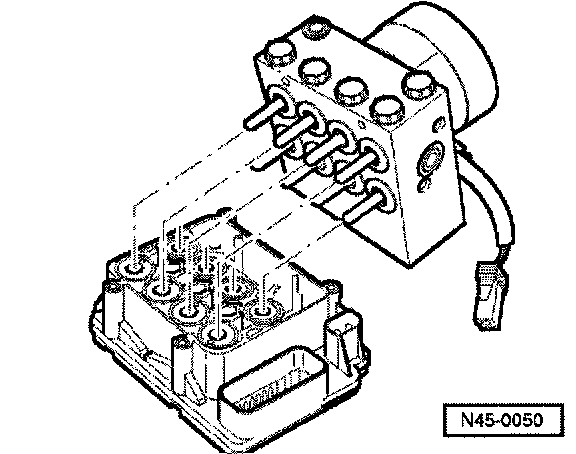 N45-0050