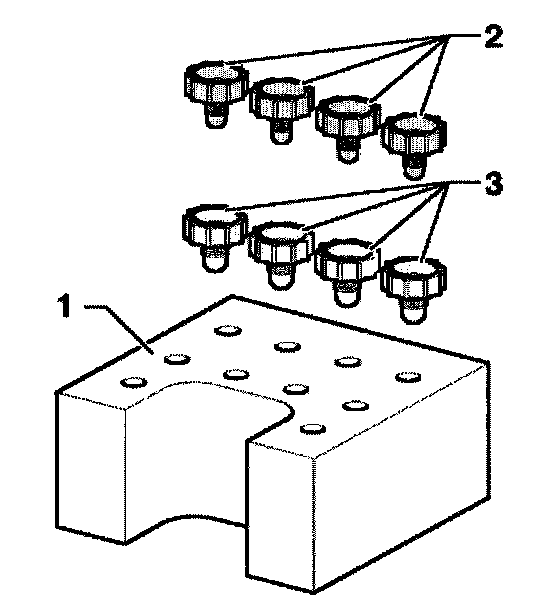 2
3
1