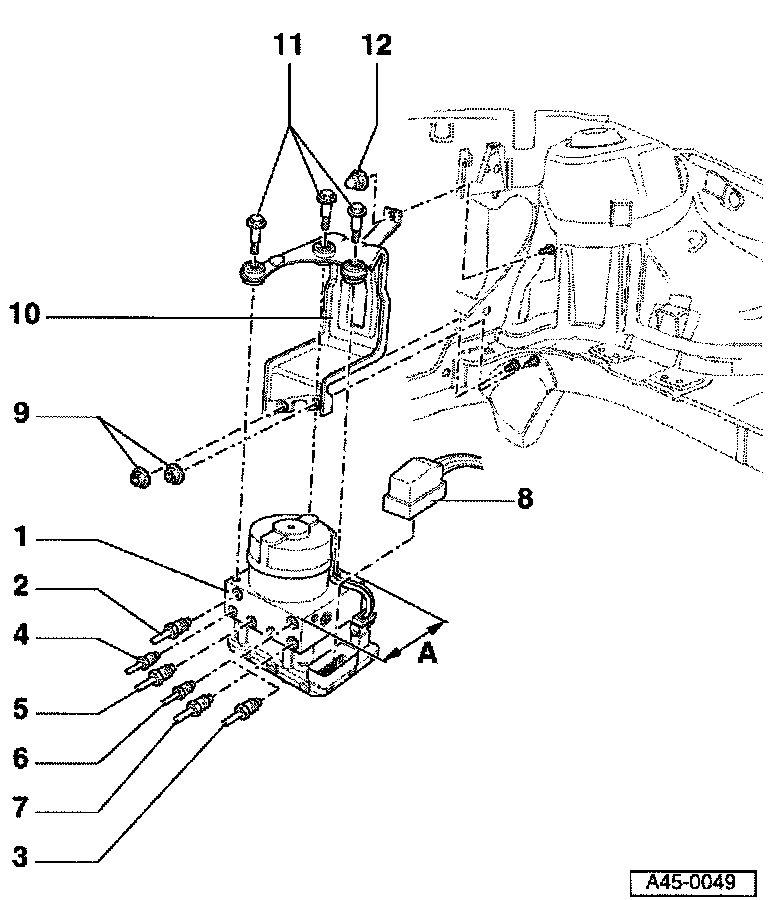 11
12
10
9
8
1
2
4
5
6
7
3
A
A45-0049