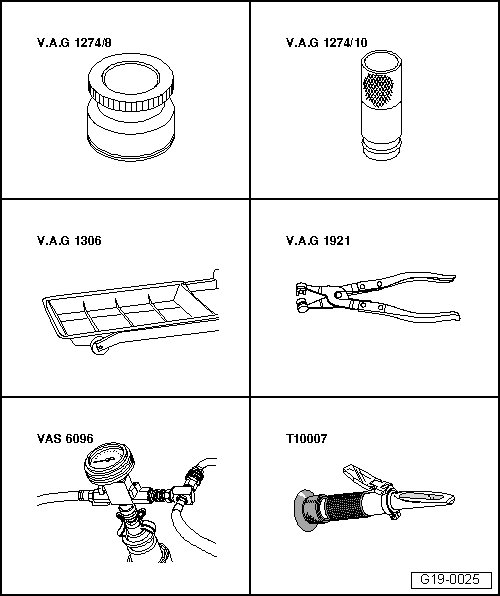 V.A.G 1274/8

V.A.G 1274/10

V.A.G 1306

V.A.G 1921

VAS 6096

T10007

G19-0025