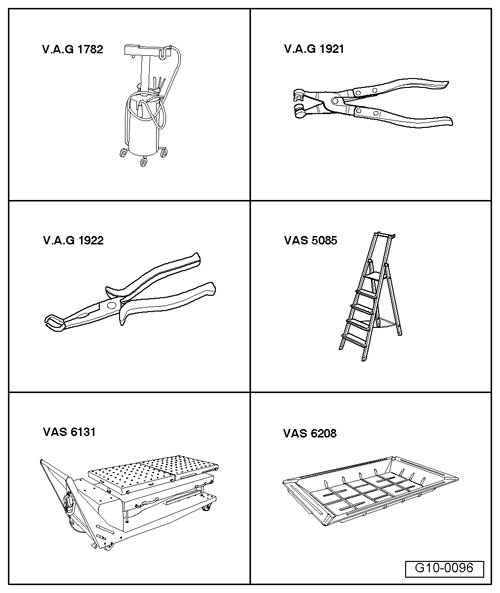 V.A.G 1782

V.A.G 1921

V.A.G 1922

VAS 5085

VAS 6131

VAS 6208

G10-0096