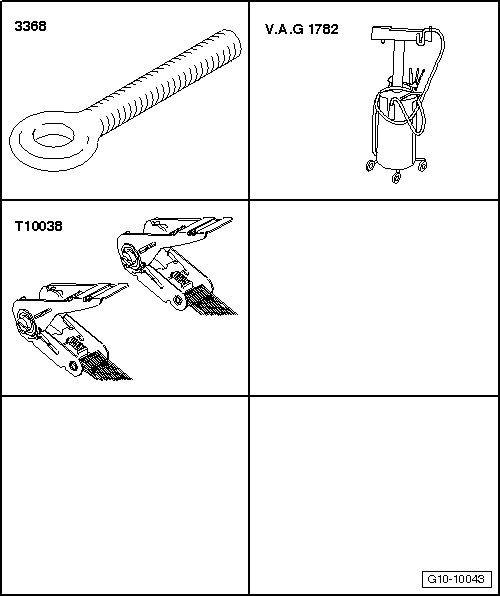 3368

V.A.G 1782

T10038

G10-10043