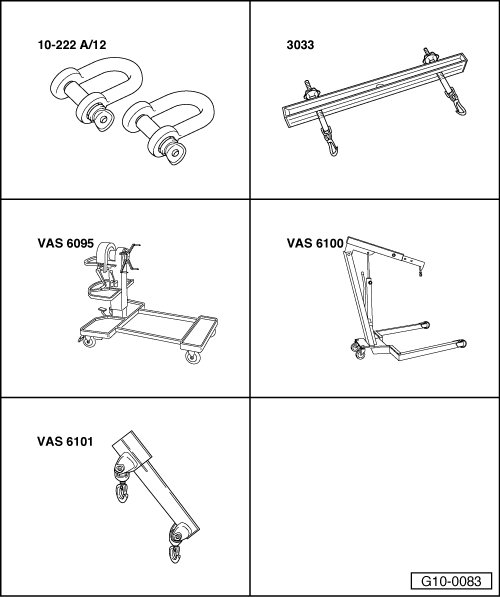 10-222 A/12

3033

VAS 6095

VAS 6100

VAS 6101

G10-0083