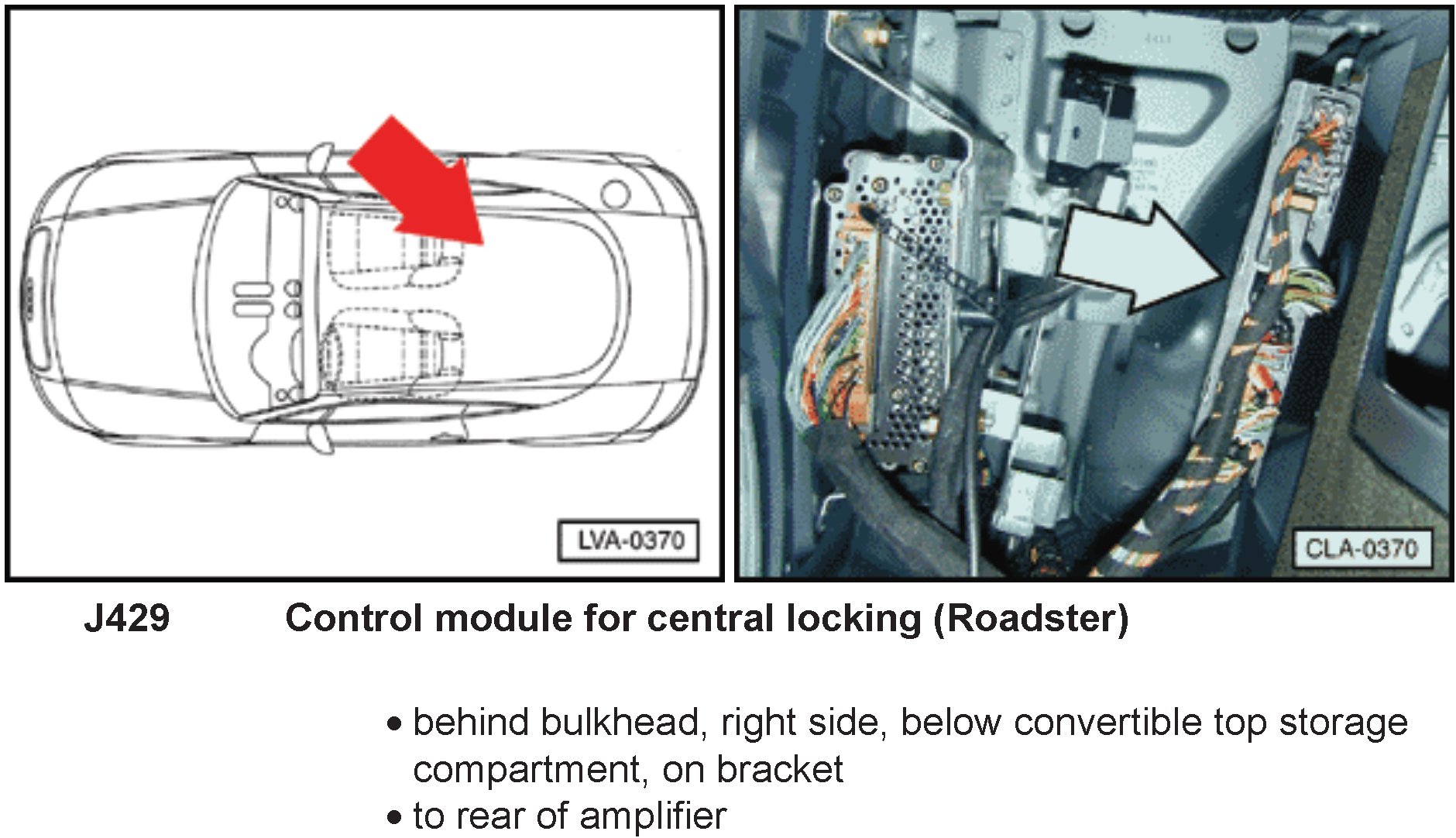 LVA-0370

CLA-0370

J429 Control module for central locking (Roadster)

• behind bulkhead, right side, below convertible top storage compartment, on bracket
• to rear of amplifier