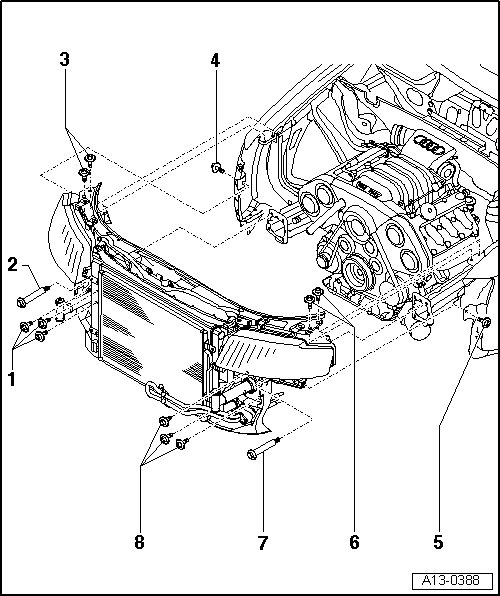 3
4
2
1
8
7
6
5
A13-0388