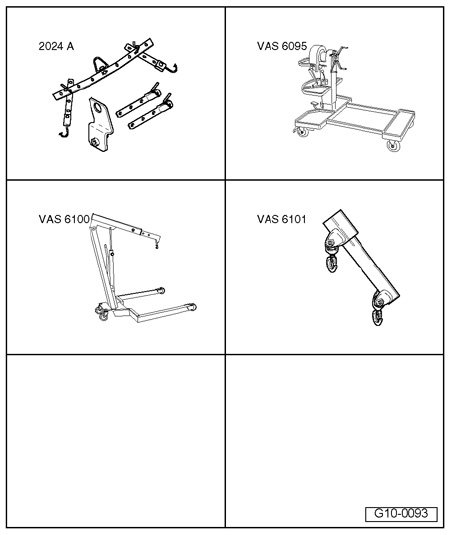 2024 A

VAS 6095

VAS 6100

VAS 6101

G10-0093