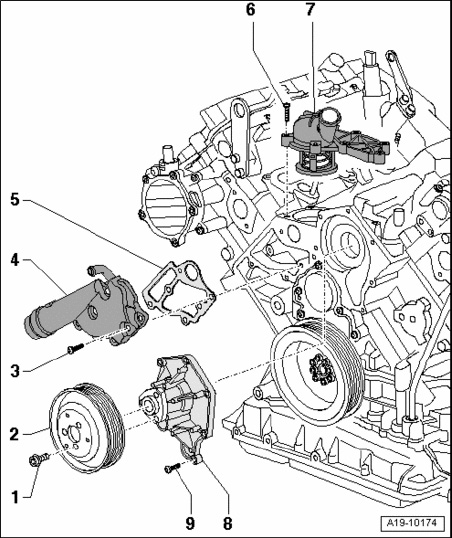 6
7
5
4
3
2
1
9
8
A19-10174