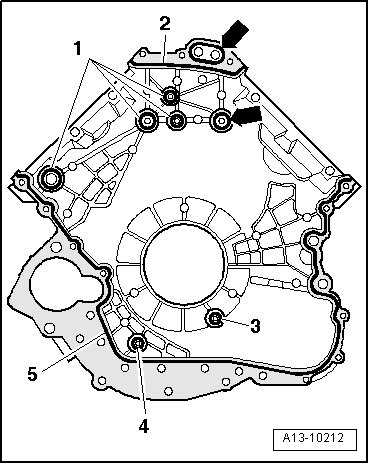 2
1
3
5
4
A13-10212