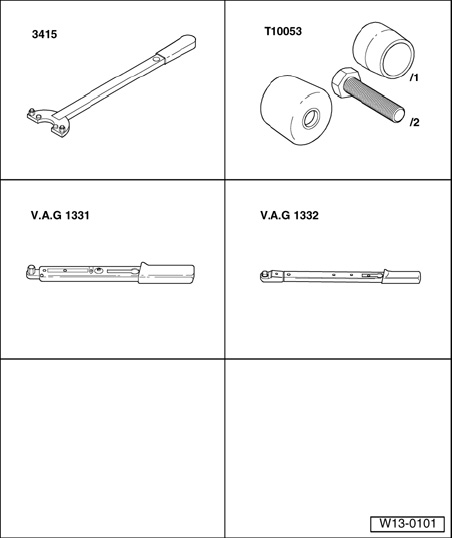 3415

T10053

/1

/2

V.A.G 1331

V.A.G 1332

W13-0101