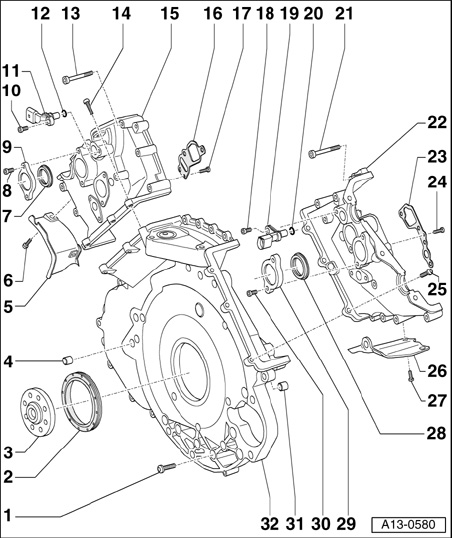 12 13 14 15 16 17 18 19 20 21

11
10
9
8
7
6
5
4
3
2
1

22
23
24
25
26
27
28

32 31 30 29

A13-0580