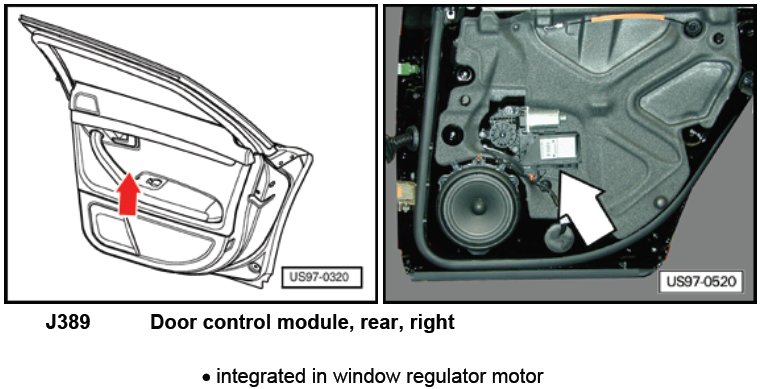 US97-0320

US97-0520

J389 Door control module, rear, right

• integrated in window regulator motor