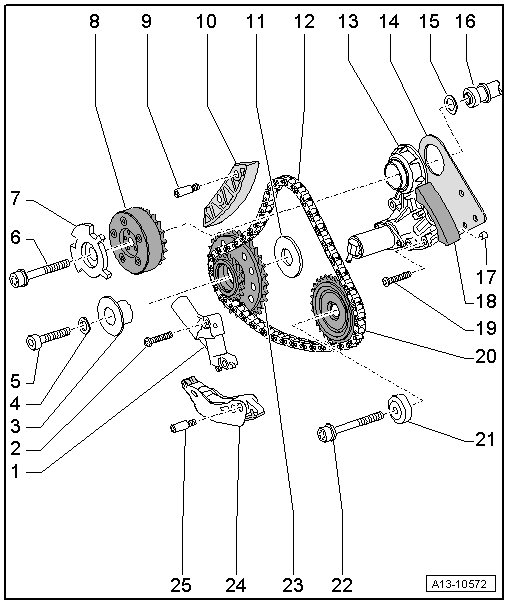 8 9 10 11 12 13 14 15 16

7

6

17

18

19

20

5

4

3

2

1

21

25 24 23 22

A13-10572