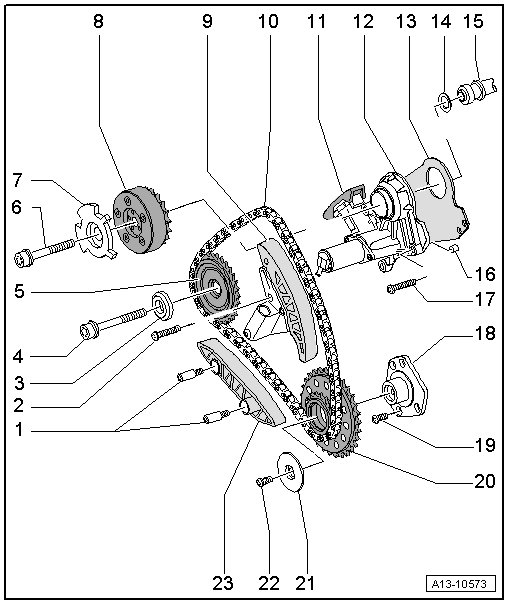 8
9
10
11
12
13
14
15
7
6
5
4
3
2
1
16
17
18
19
20
23
22
21
A13-10573