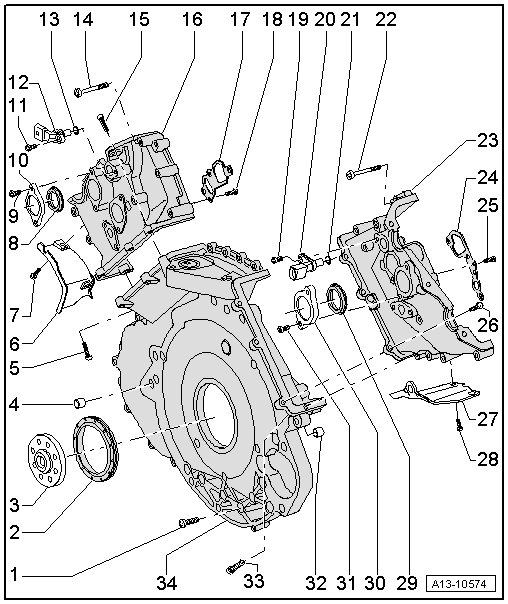 13 14 15 16 17 18 19 20 21 22
12
11
10
9
8
7
6
5
4
3
2
1
23
24
25
26
27
28
34
33
32
31
30
29
A13-10574