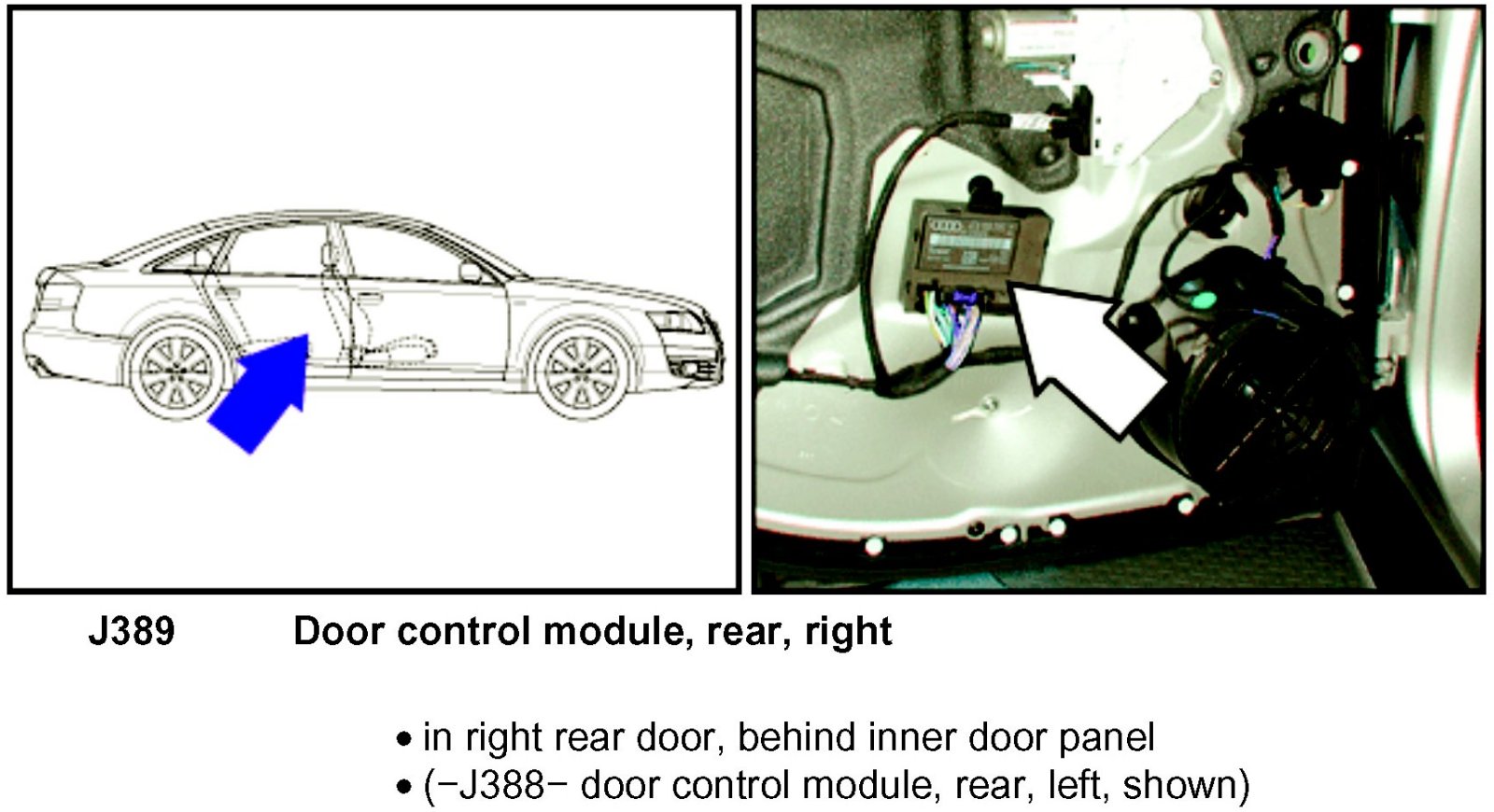 J389 Door control module, rear, right

• in right rear door, behind inner door panel
• (−J388− door control module, rear, left, shown)