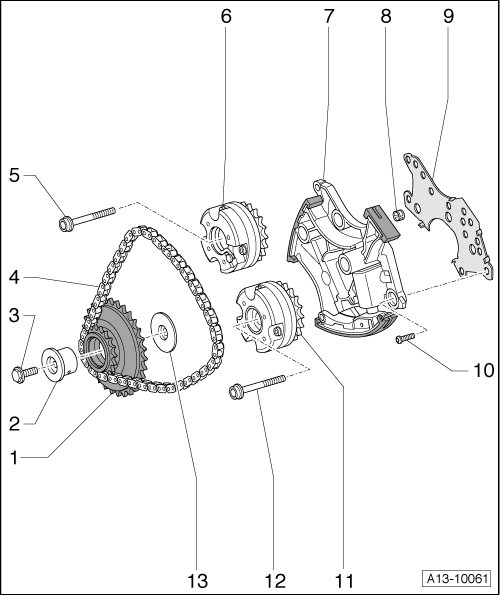 6
7
8
9
5
4
3
2
1
10
13
12
11
A13-10061