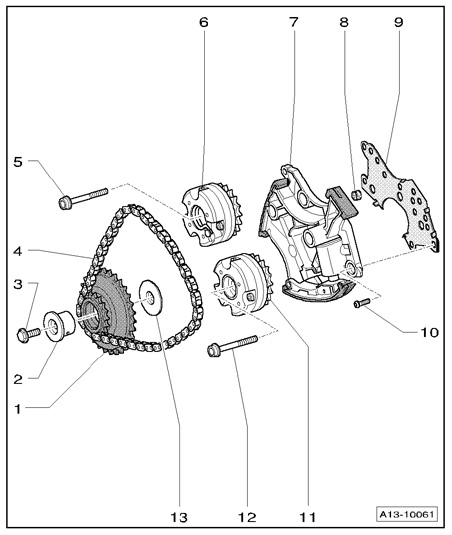 6
7
8
9
5
4
3
2
1
10
13
12
11
A13-10061