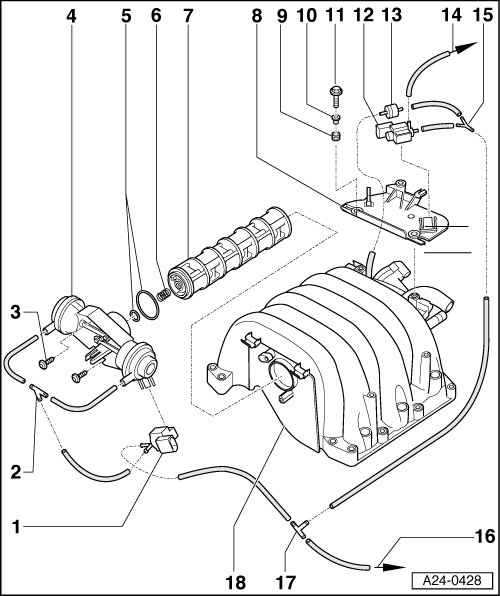 4
5
6
7
8
9
10
11
12
13
14
15
3
2
1
18
17
16
A24-0428