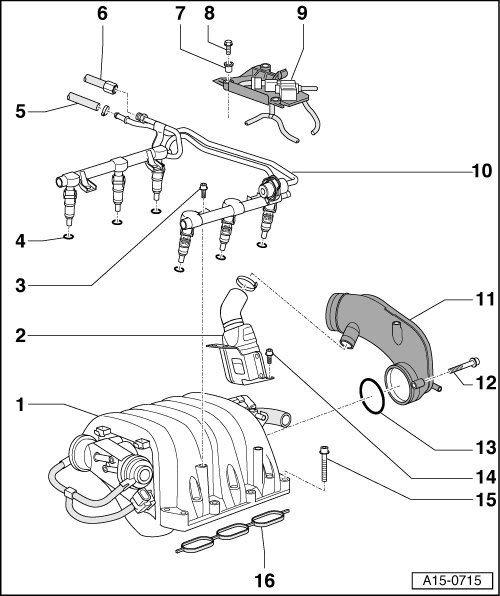 6
7
8
9
5
10
4
3
11
2
12
1
13
14
15
16
A15-0715