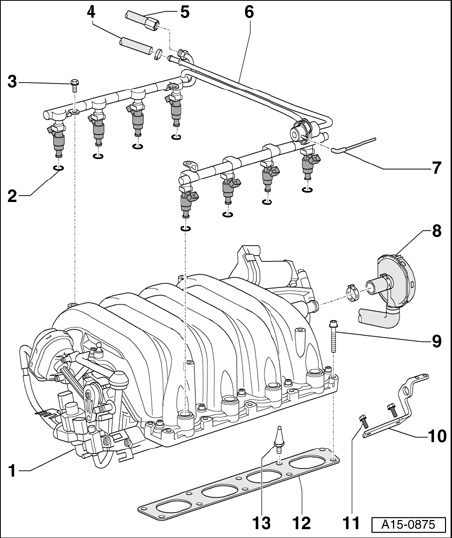 4
5
6
3
7
2
8
9
10
1
13
12
11
A15-0875