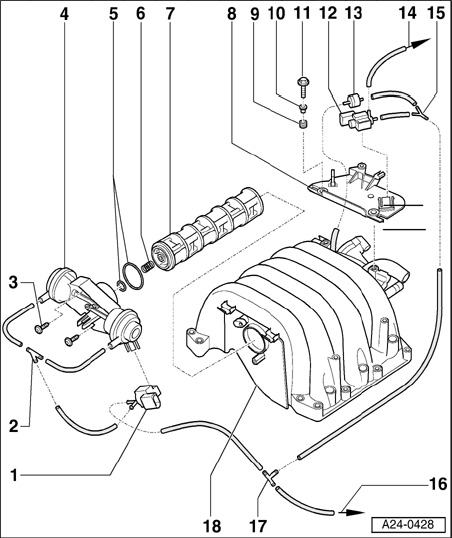 4
5
6
7
8
9
10
11
12
13
14
15
3
2
1
18
17
16
A24-0428