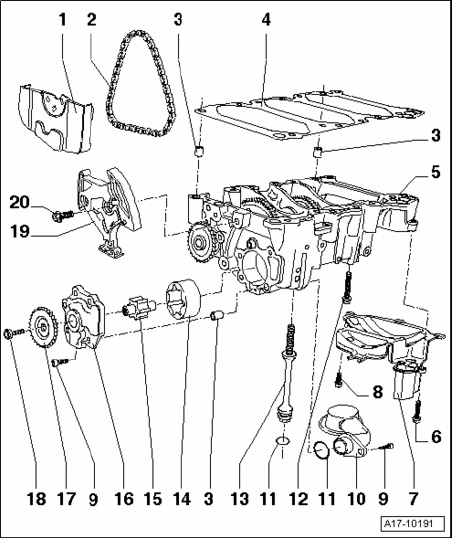 1 2 3 4

3

5

20

19

8

6

18 17 9 16 15 14 3 13 11 12 11 10 9 7

A17-10191