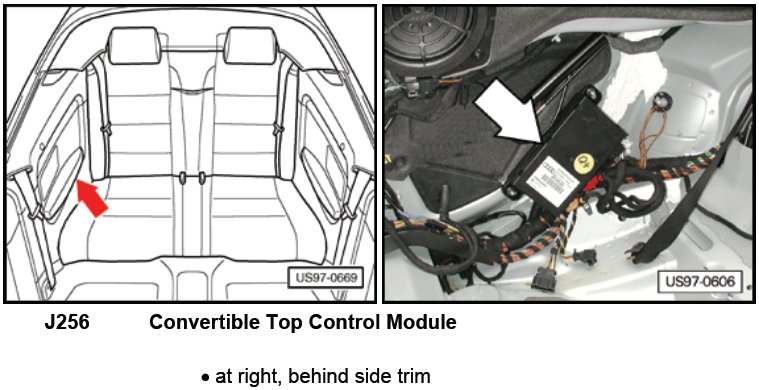 US97-0669

US97-0606

J256 Convertible Top Control Module

• at right, behind side trim