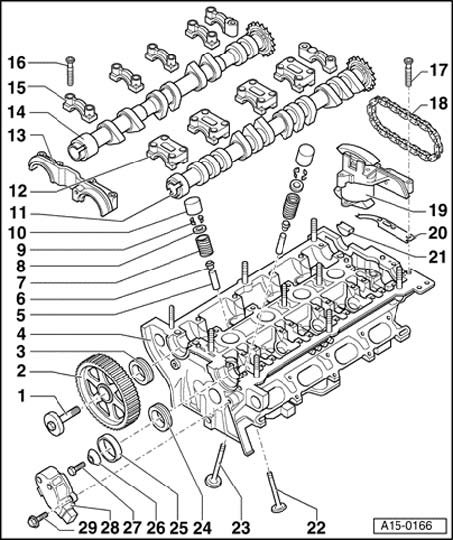 16
15
14
13
12
11
10
9
8
7
6
5
4
3
2
1
17
18
19
20
21
29 28 27 26 25 24 23 22
A15-0166