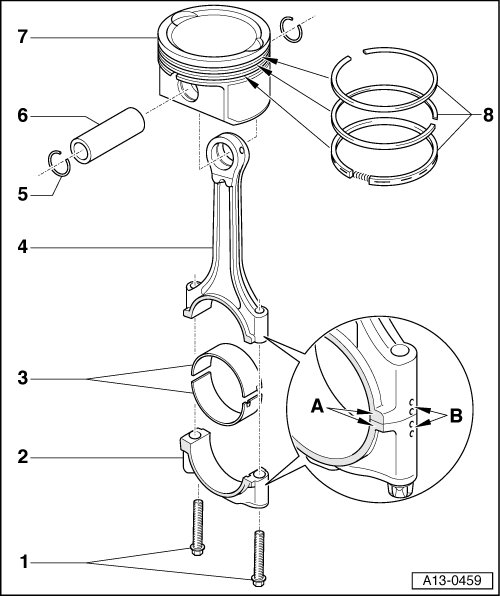 7
6
5
4
3
2
1
8
A
B
A13-0459