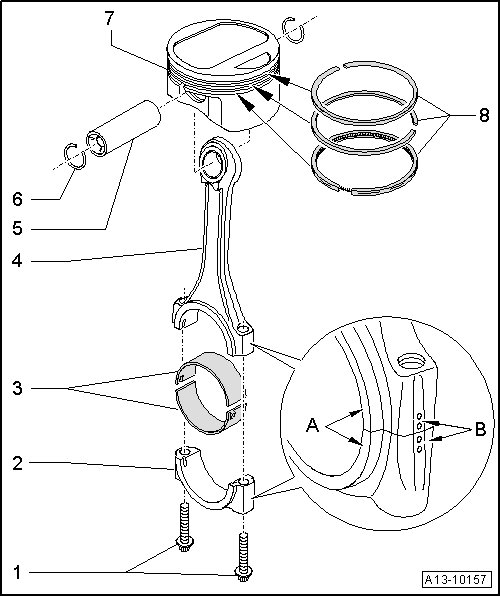 7
8
6
5
4
3
A
B
2
1
A13-10157