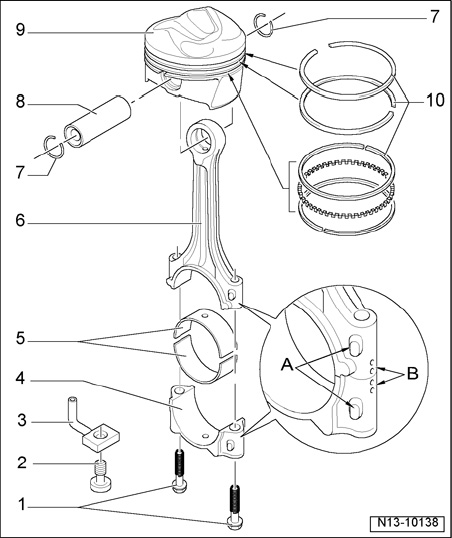 9
7
8
10
7
6
5
A
B
4
3
2
1
N13-10138