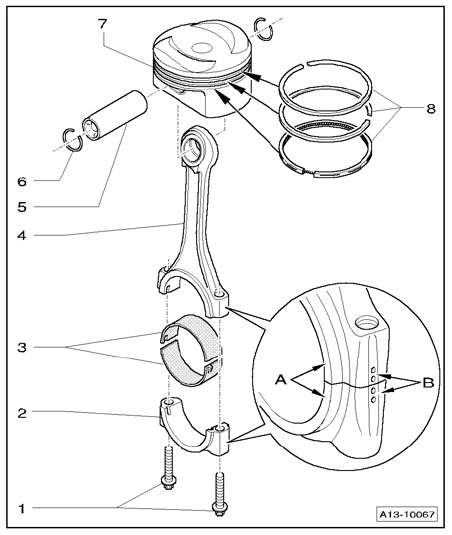 7
8
6
5
4
3
A
B
2
1
A13-10067